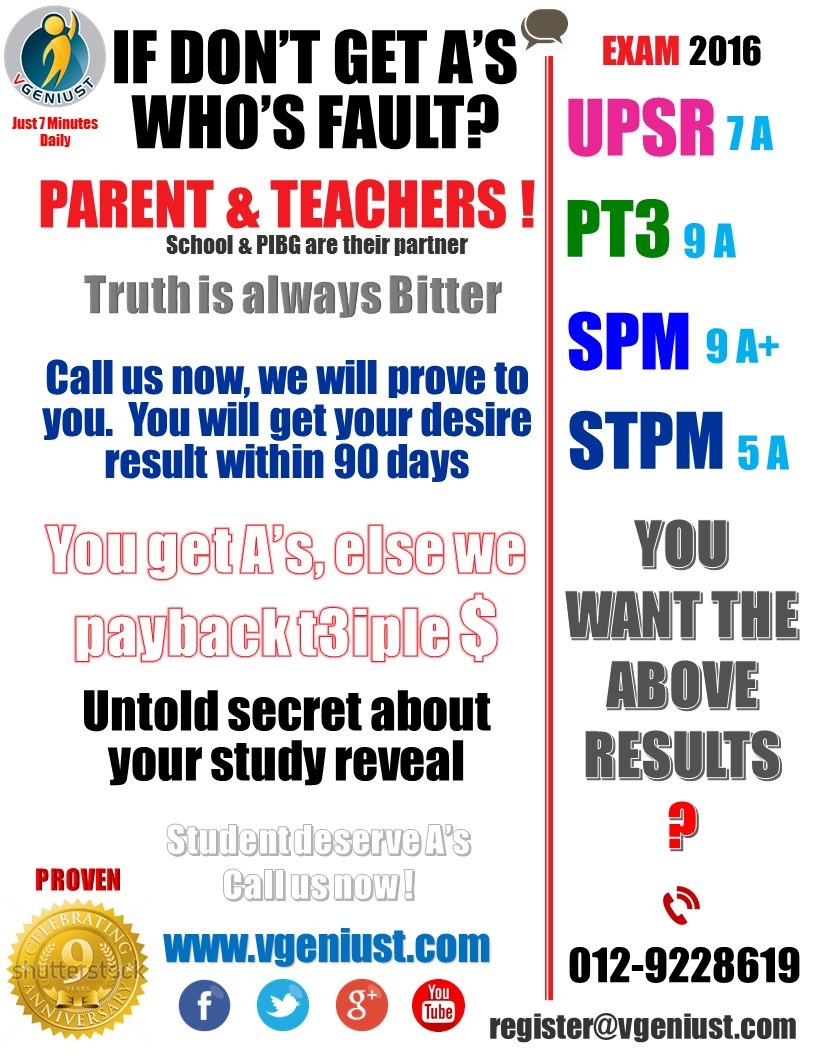 VGENIUST
Just 7 Minutes Daily

IF DON'T GET A'S WHO'S FAULT?

PARENT & TEACHERS !
School & PIBG are their partner

Truth is always Bitter

Call us now, we will prove to you. You will get your desire result within 90 days

You get A's, else we payback t3iple $

Untold secret about your study reveal

Student deserve A's
Call us now !

PROVEN
CELEBRATING 9 YEARS ANNIVERSARY

www.vgeniust.com

You Tube

EXAM 2016

UPSR 7 A

PT3 9 A

SPM 9 A+

STPM 5 A

YOU WANT THE ABOVE RESULTS
?

012-9228619

register@vgeniust.com

shutterstock